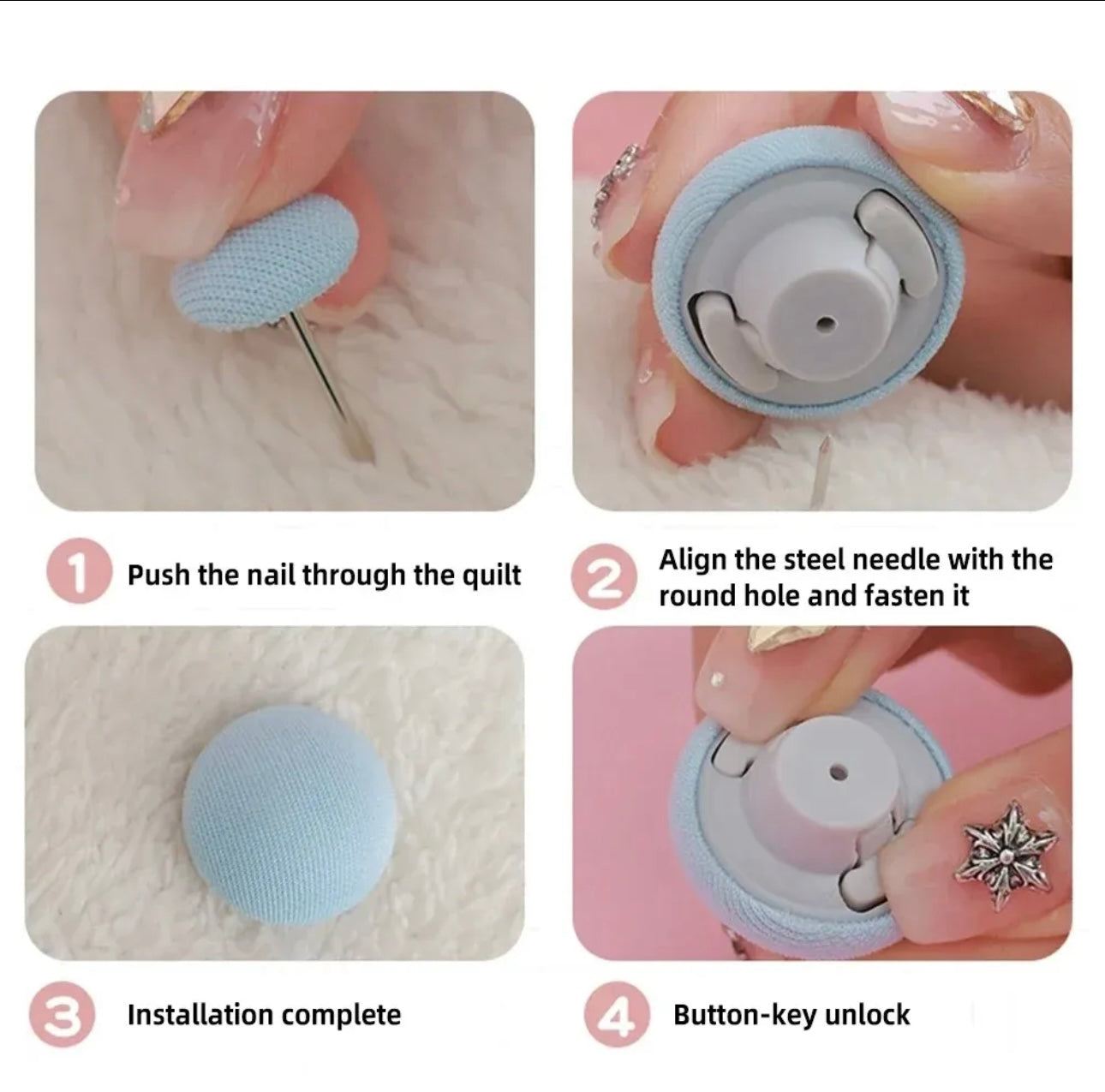 1 Push the nail through the quilt

2 Align the steel needle with the round hole and fasten it

3 Installation complete

4 Button-key unlock