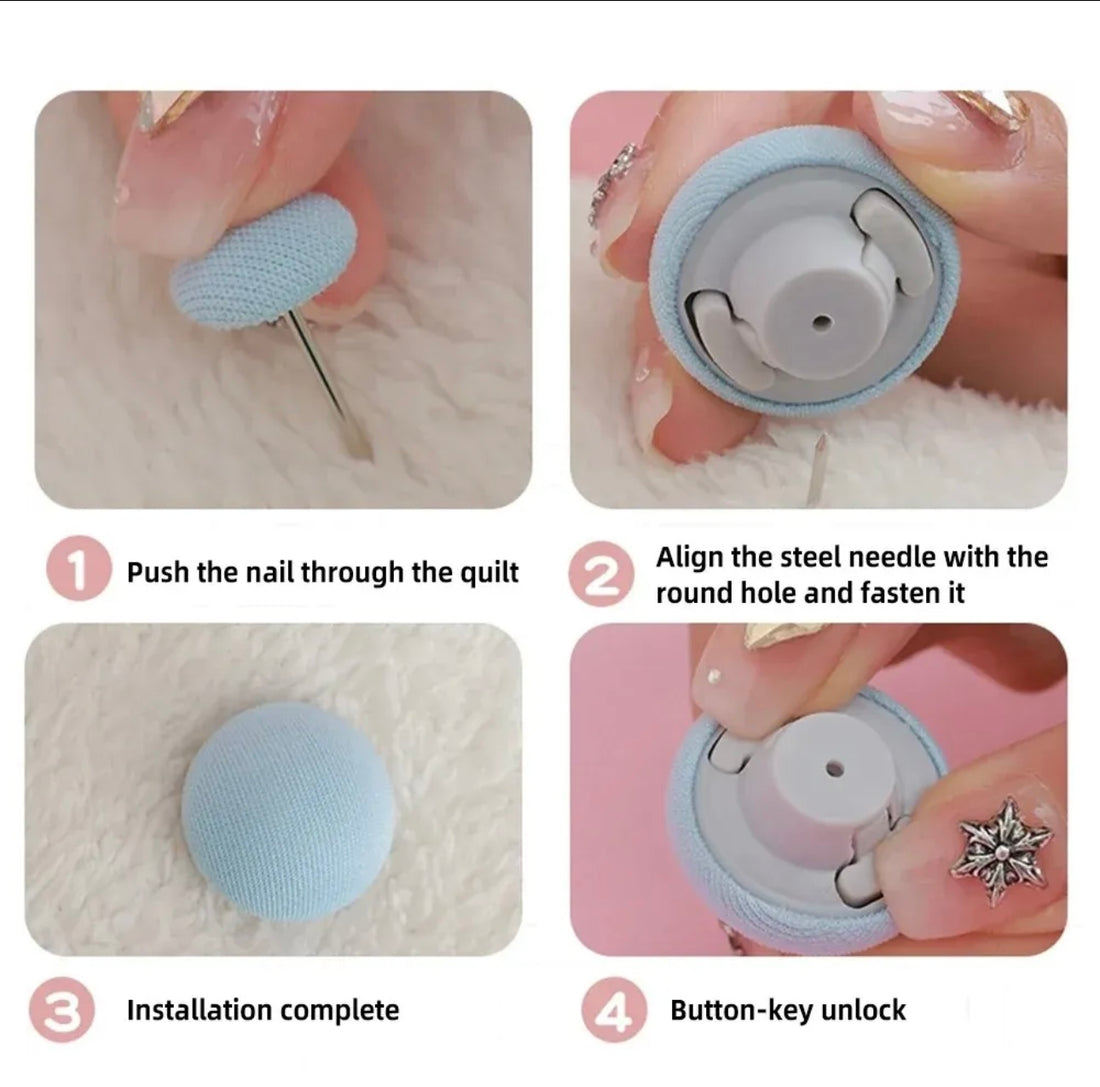 1 Push the nail through the quilt

2 Align the steel needle with the round hole and fasten it

3 Installation complete

4 Button-key unlock